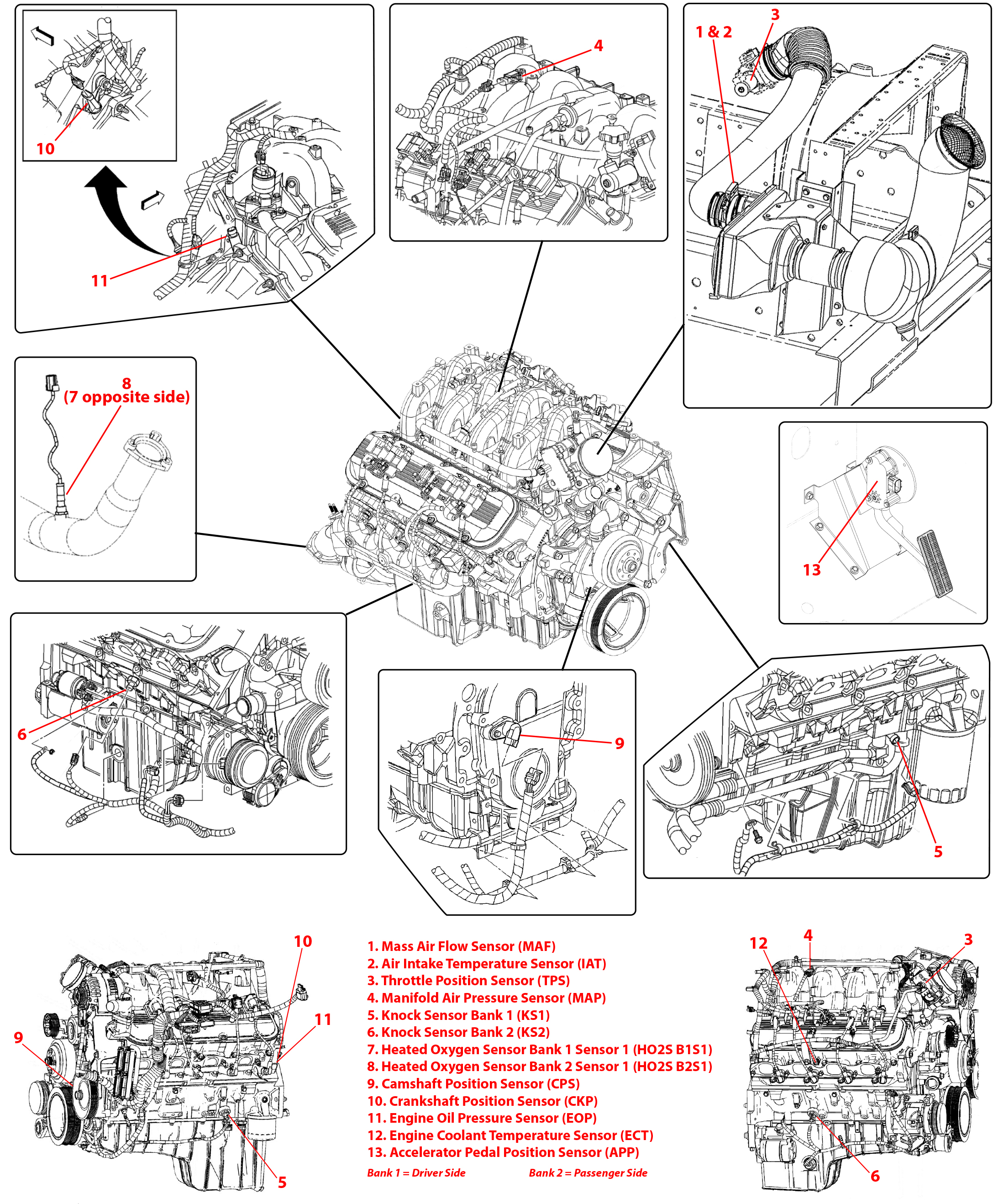 10

11

4

1 & 2

3

8
(7 opposite side)

13

6

9

5

10

11

9

5

1. Mass Air Flow Sensor (MAF)
2. Air Intake Temperature Sensor (IAT)
3. Throttle Position Sensor (TPS)
4. Manifold Air Pressure Sensor (MAP)
5. Knock Sensor Bank 1 (KS1)
6. Knock Sensor Bank 2 (KS2)
7. Heated Oxygen Sensor Bank 1 Sensor 1 (HO2S B1S1)
8. Heated Oxygen Sensor Bank 2 Sensor 1 (HO2S B2S1)
9. Camshaft Position Sensor (CPS)
10. Crankshaft Position Sensor (CKP)
11. Engine Oil Pressure Sensor (EOP)
12. Engine Coolant Temperature Sensor (ECT)
13. Accelerator Pedal Position Sensor (APP)

Bank 1 = Driver Side

Bank 2 = Passenger Side

12

4

3

6