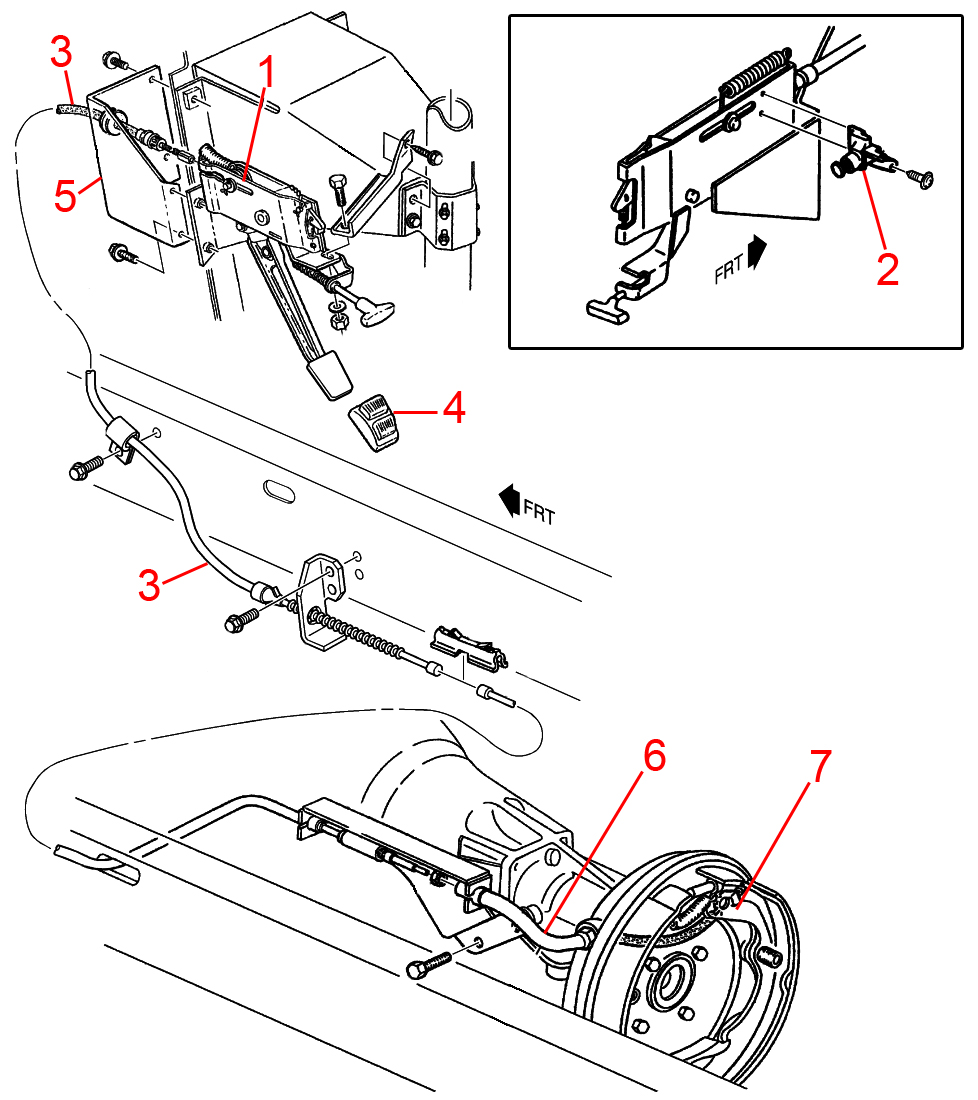 3
1
5
FRT
2
4
FRT
3
6
7