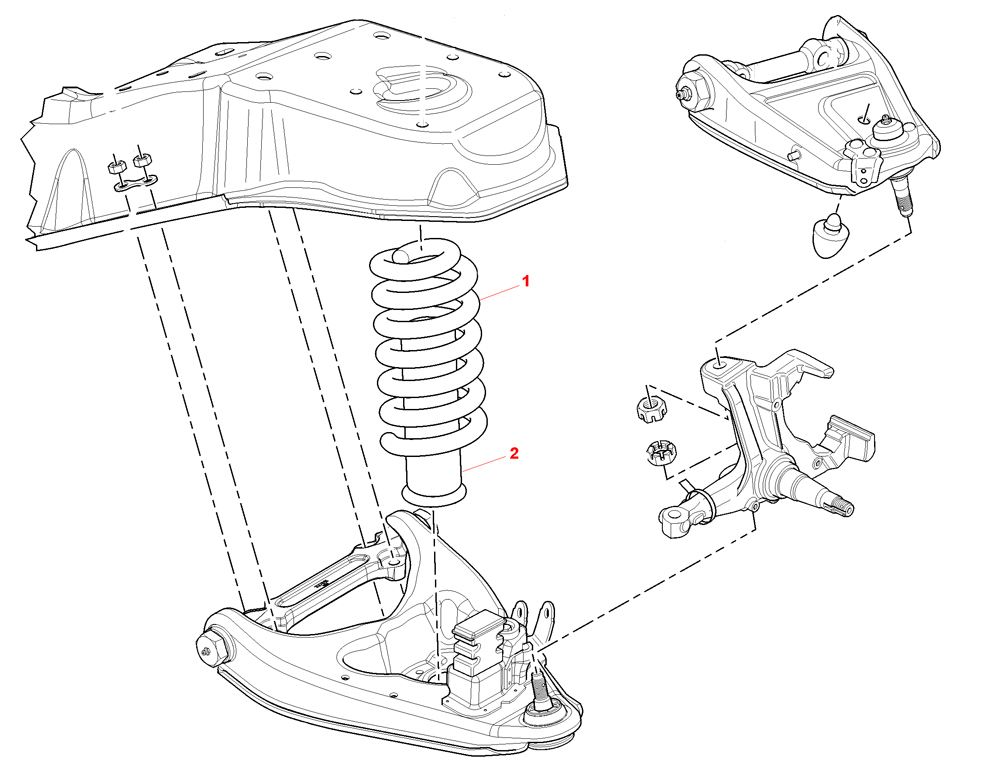 1
2