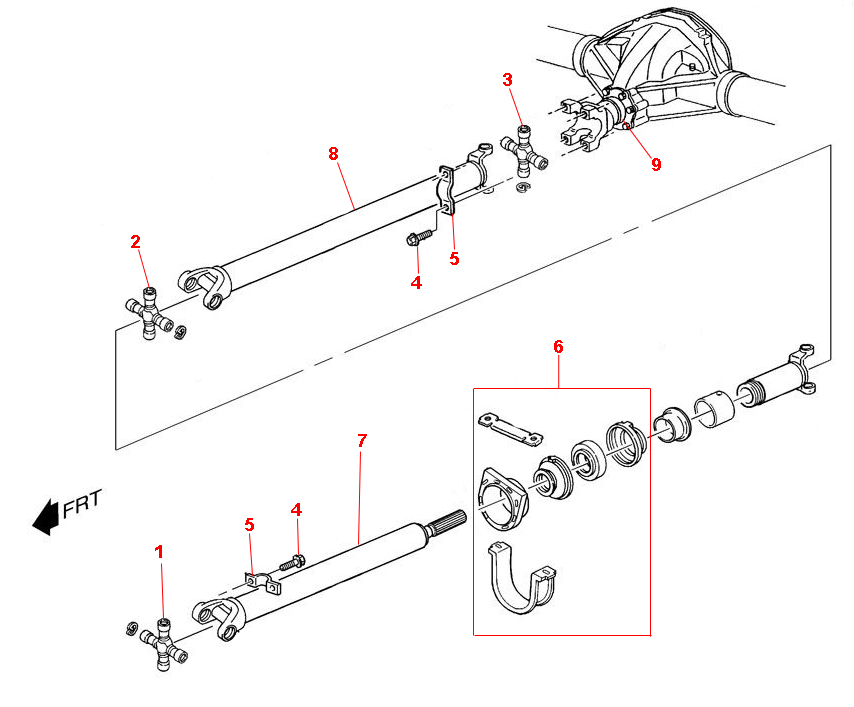 3
8
9
2
4
5
6
7
FRT
5
4
1