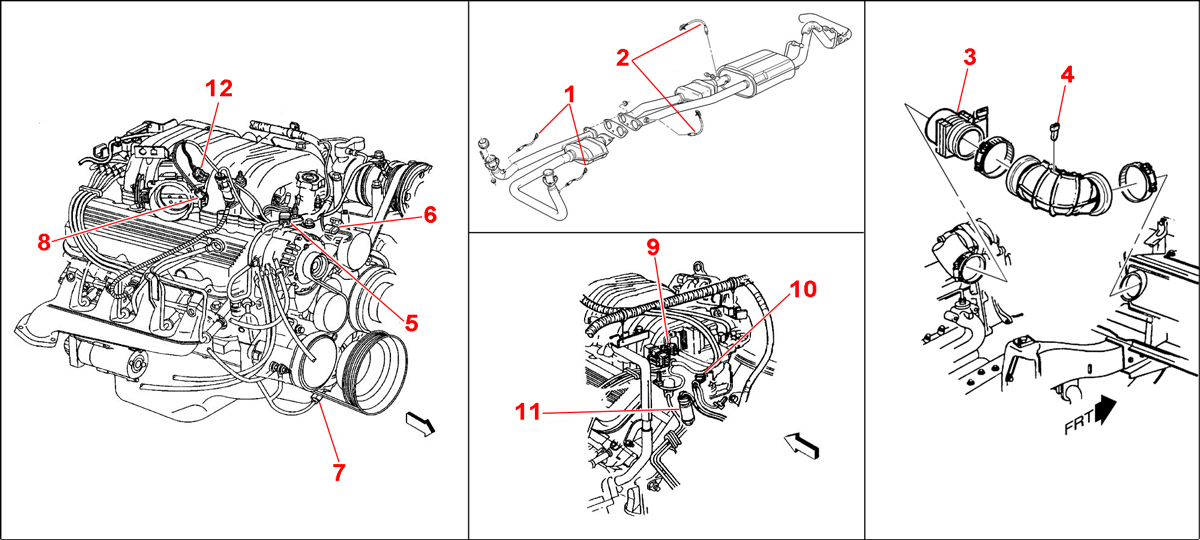 12
8
6
5
7
1
2
9
10
11
3
4
FRT