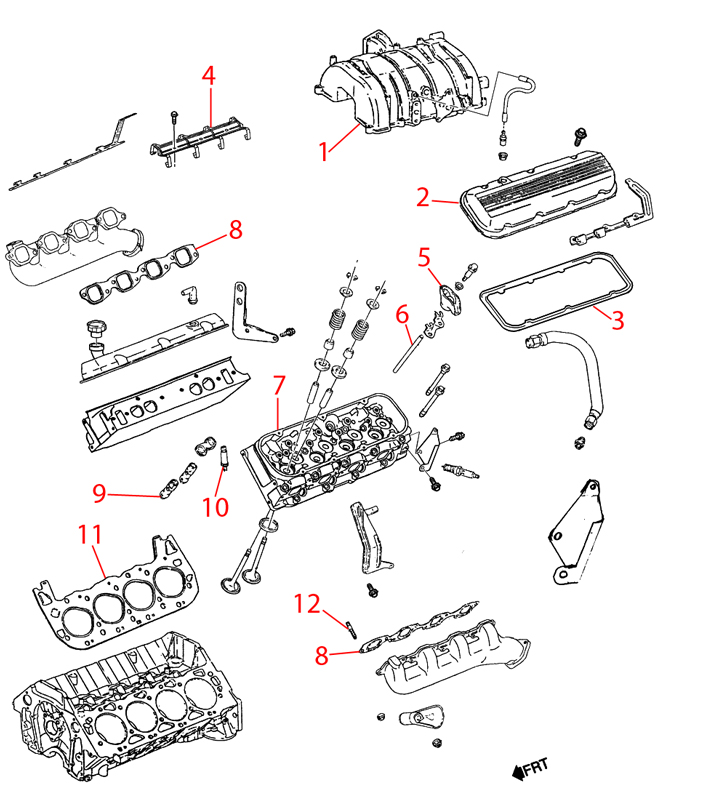 4
1
2
8
5
3
6
7
9
10
11
12
8
FRT