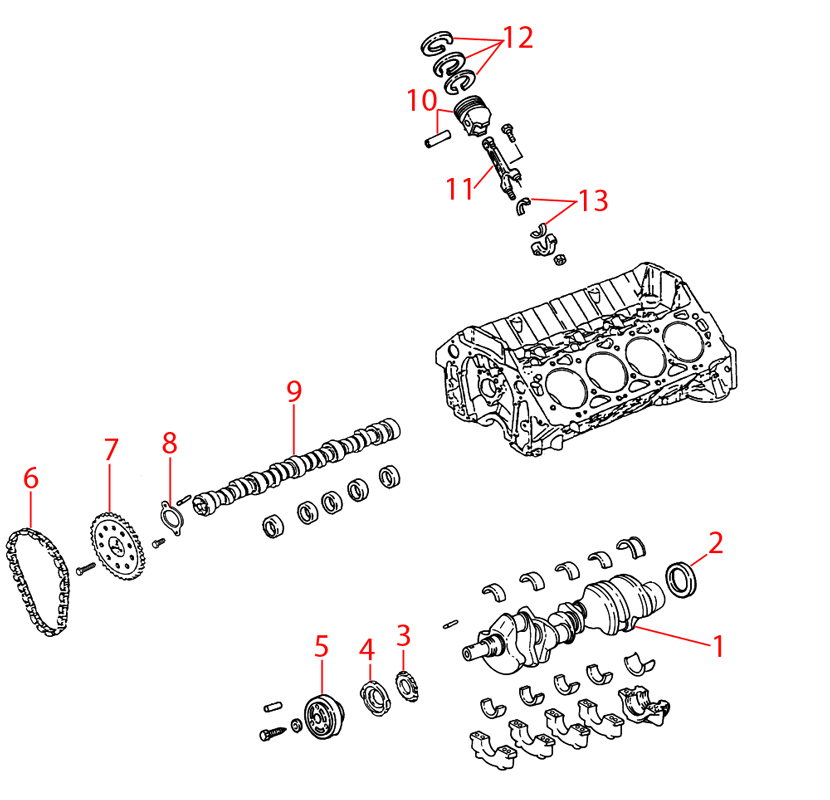 12
10
11
13
9
8
7
6
2
1
5
4
3