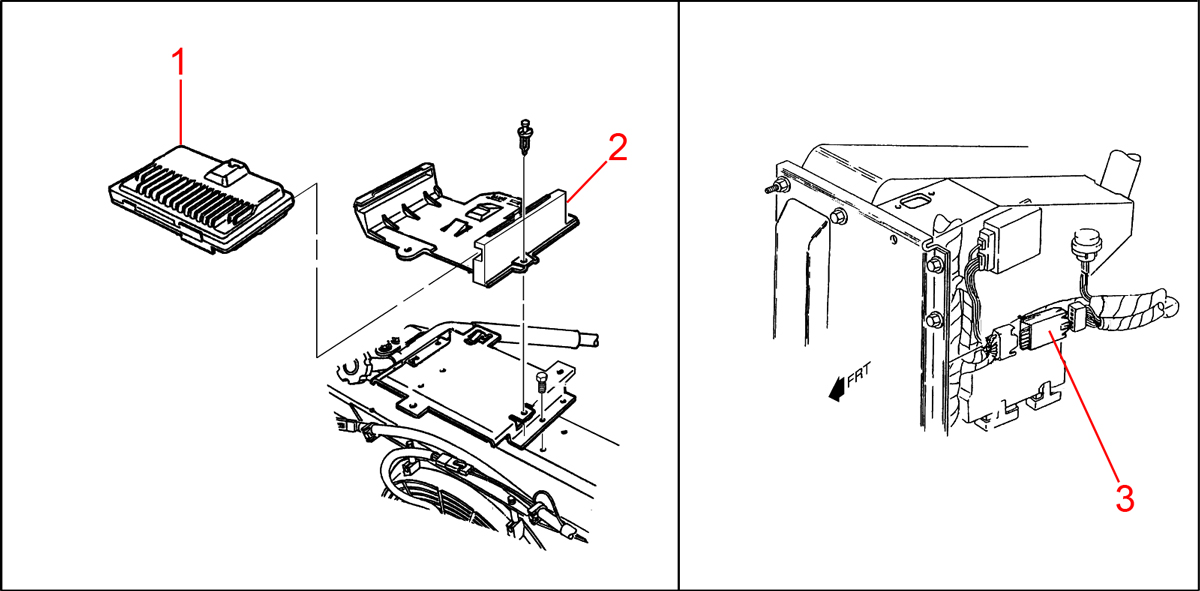 1

2

FRT

3