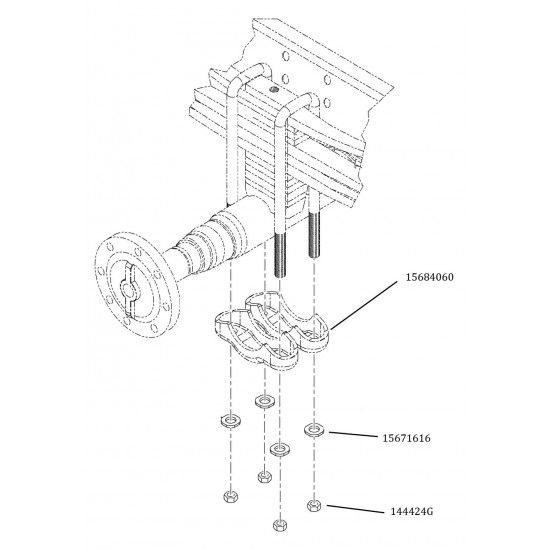 15684060

15671616

144424G