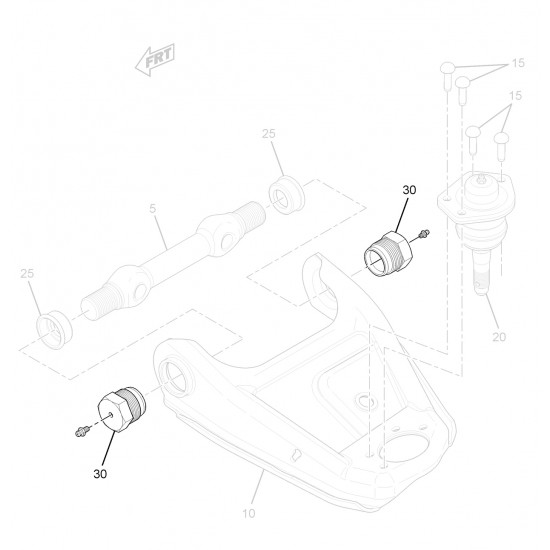 FRT

15

15

25

30

5

25

20

30

10