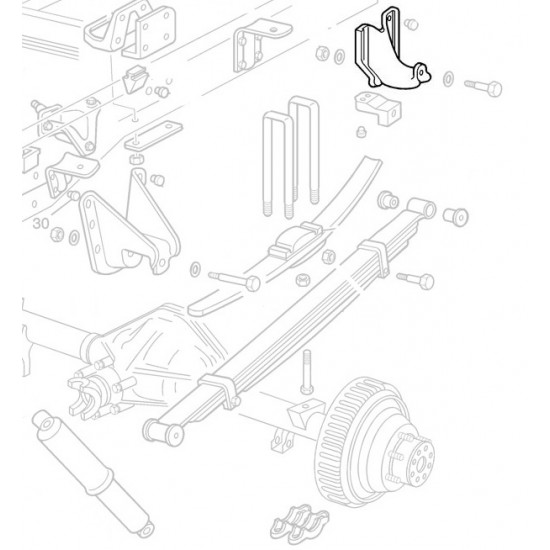 30