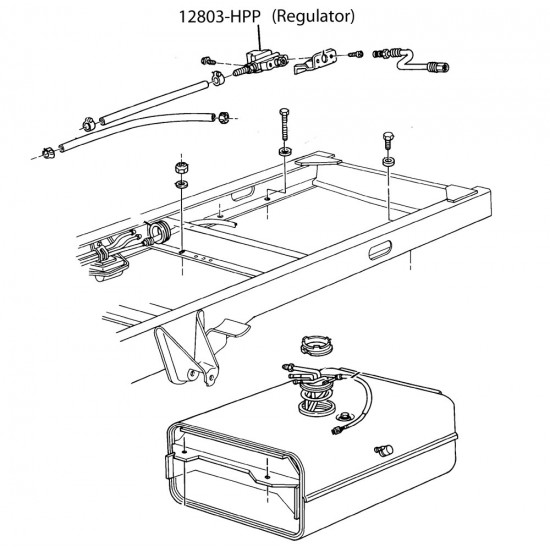 12803-HPP (Regulator)