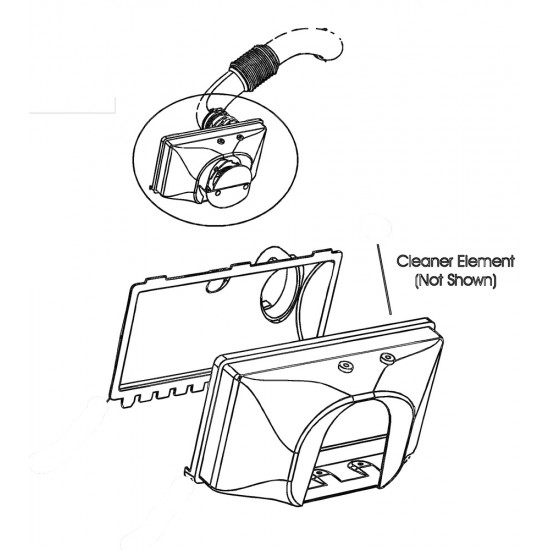 Cleaner Element
(Not Shown)