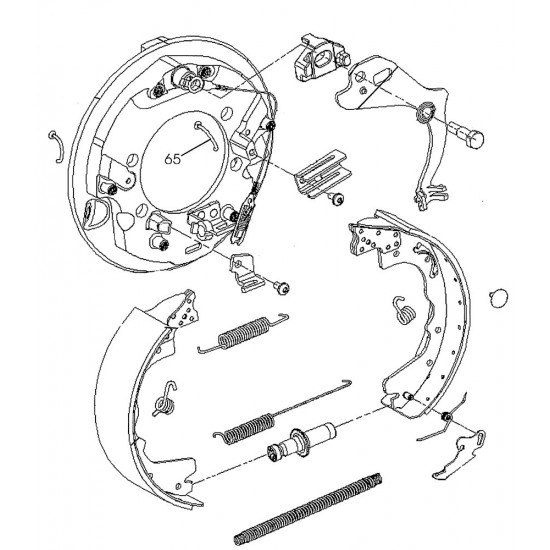 65