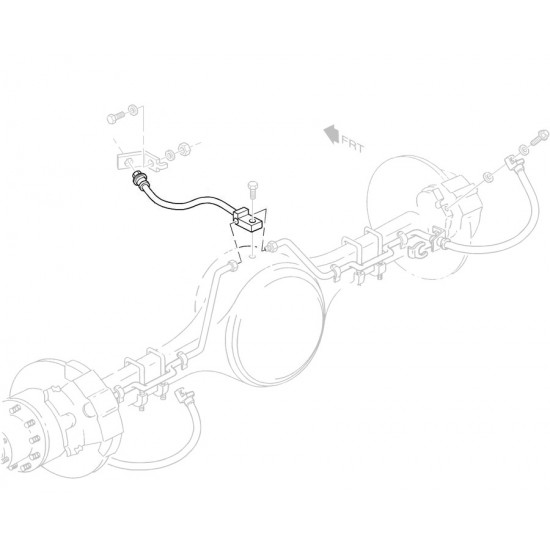 FRT