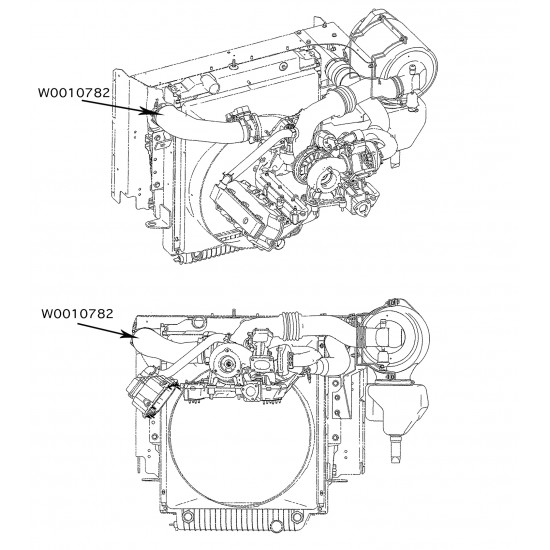 W0010782

W0010782