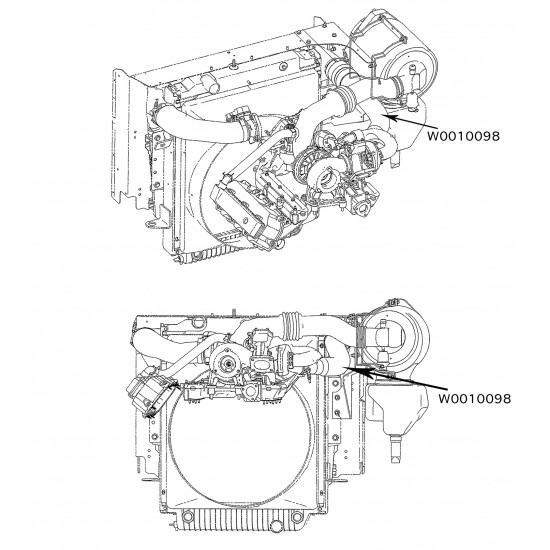 W0010098

W0010098