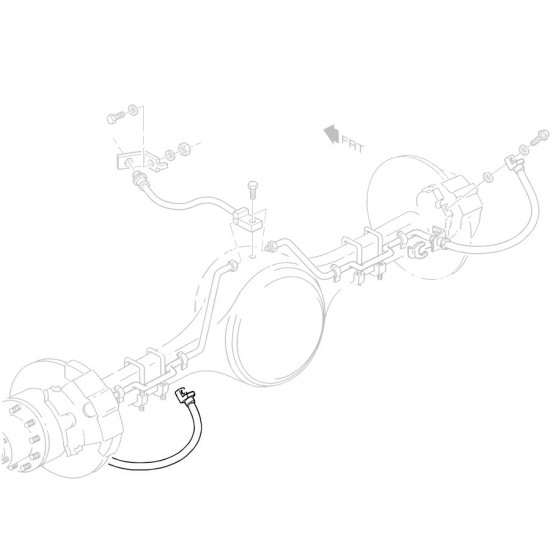 FRT