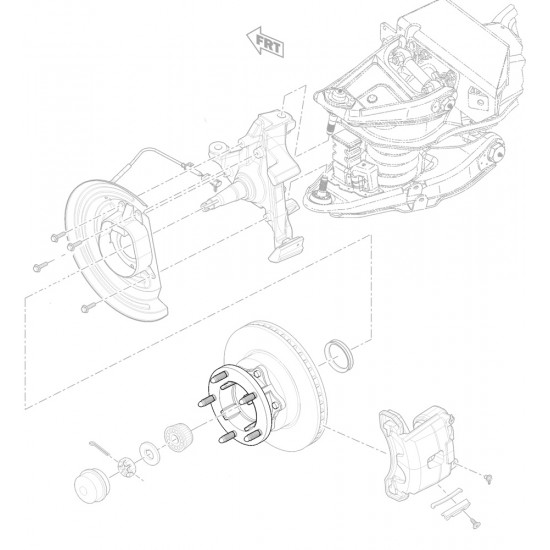 FRT