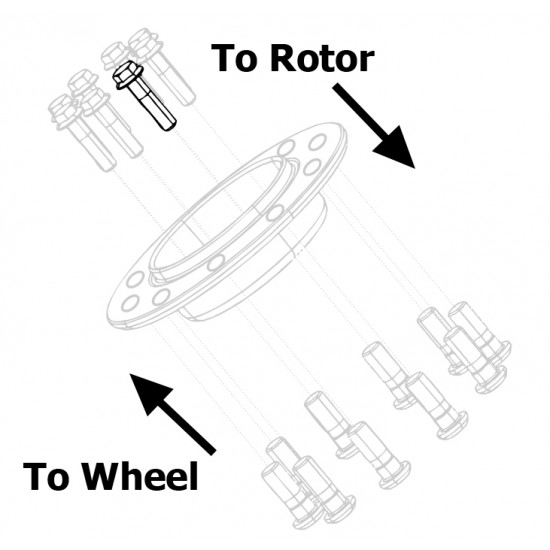 To Rotor

To Wheel