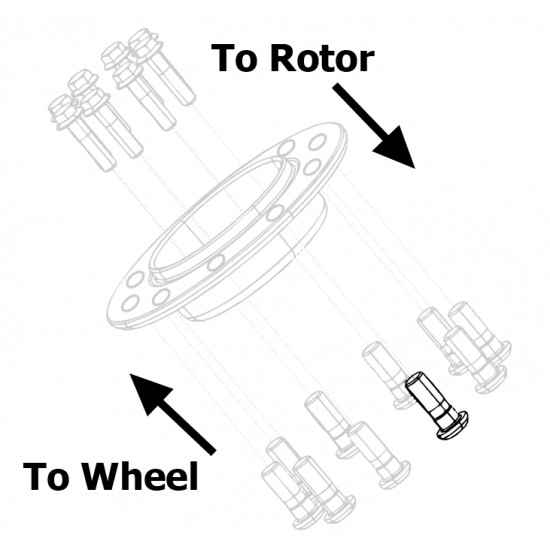 To Rotor

To Wheel