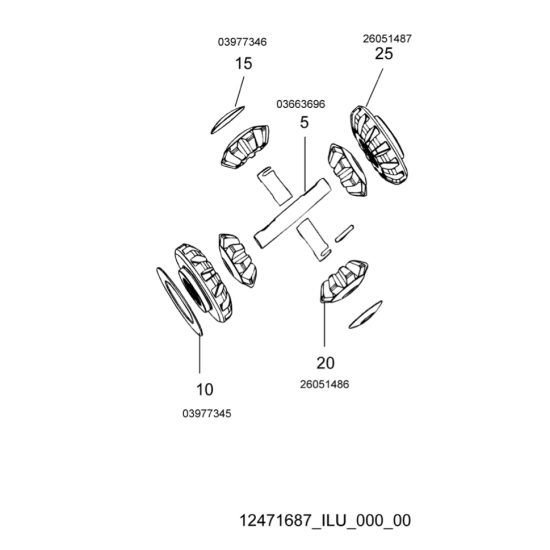 03977346
15

26051487
25

03663696
5

20
26051486

10
03977345

12471687_ILU_000_00