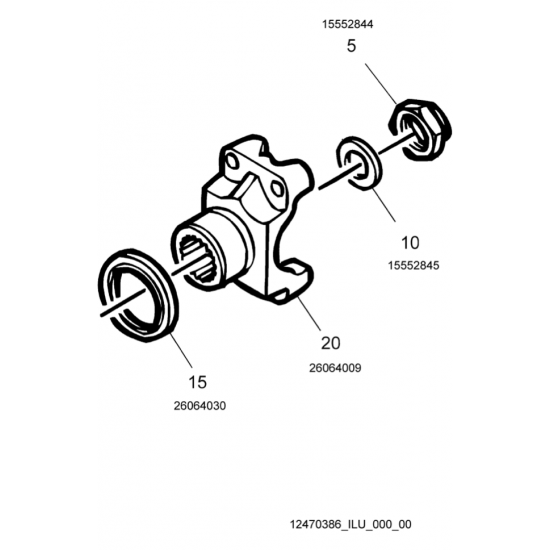 15552844
5

10
15552845

20
26064009

15
26064030

12470386_ILU_000_00