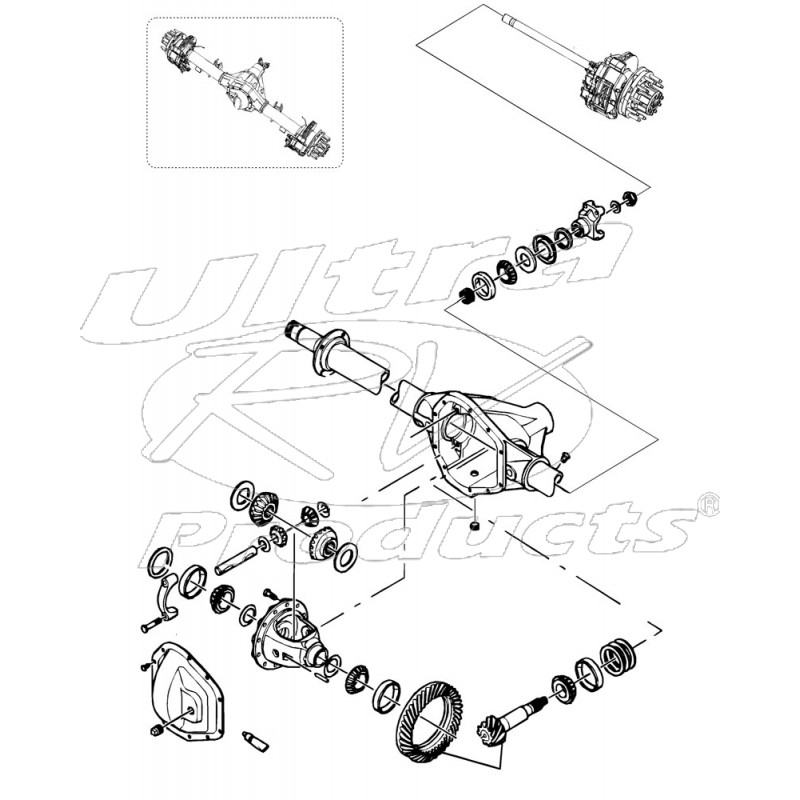 Ultra
RV
Products®