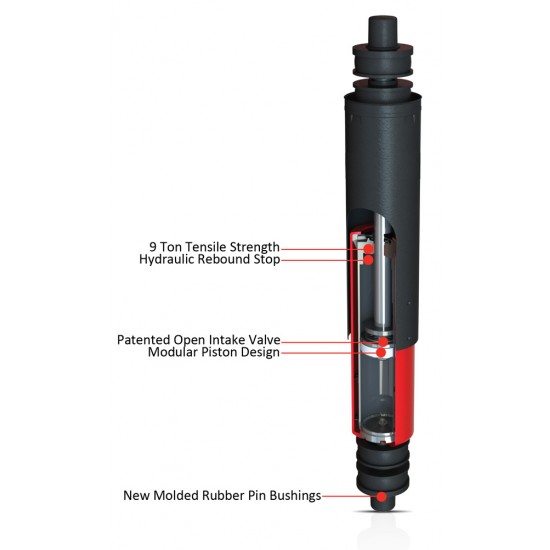 9 Ton Tensile Strength
Hydraulic Rebound Stop

Patented Open Intake Valve
Modular Piston Design

New Molded Rubber Pin Bushings