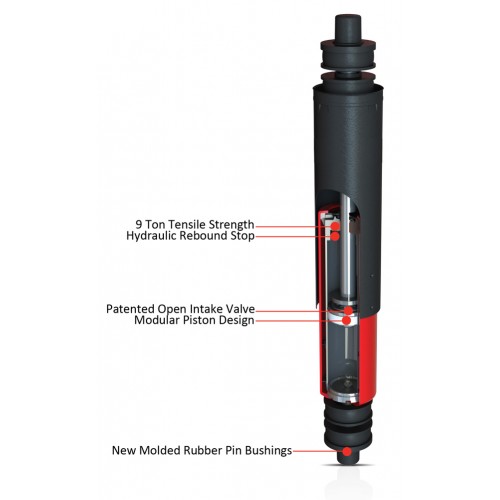 9 Ton Tensile Strength
Hydraulic Rebound Stop

Patented Open Intake Valve
Modular Piston Design

New Molded Rubber Pin Bushings