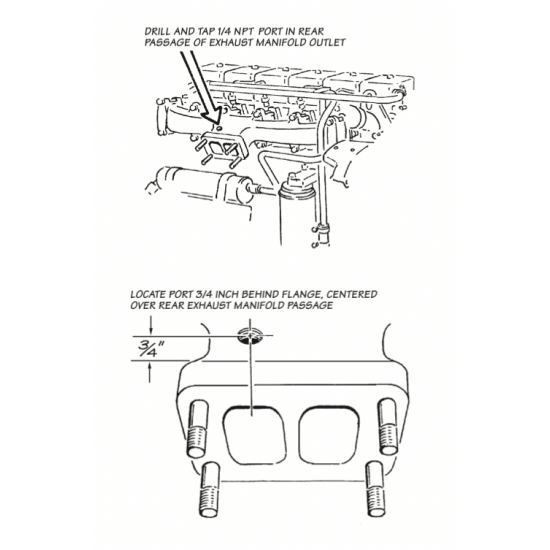 DRILL AND TAP 1/4 NPT PORT IN REAR PASSAGE OF EXHAUST MANIFOLD OUTLET

LOCATE PORT 3/4 INCH BEHIND FLANGE, CENTERED OVER REAR EXHAUST MANIFOLD PASSAGE

$\frac{3}{4}$"