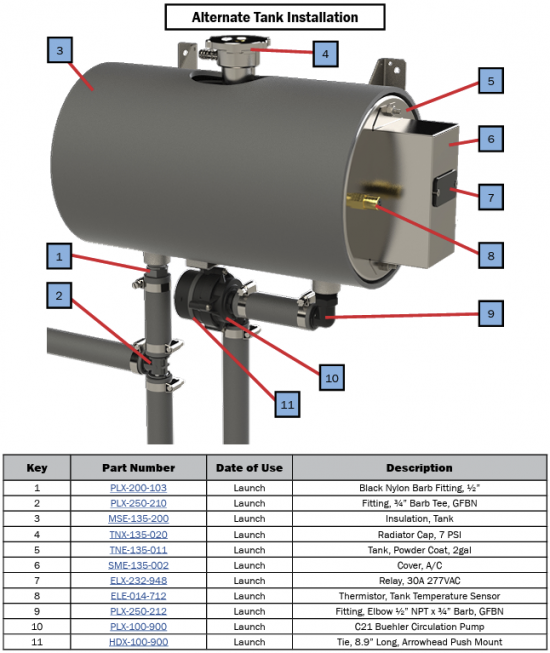 Alternate Tank Installation

3

4

5

6

7

8

1

2

9

10

11

| Key | Part Number | Date of Use | Description |
|---|---|---|---|
| 1 | PLX-200-103 | Launch | Black Nylon Barb Fitting, ½" |
| 2 | PLX-250-210 | Launch | Fitting, ¾" Barb Tee, GFBN |
| 3 | MSE-135-200 | Launch | Insulation, Tank |
| 4 | TNX-135-020 | Launch | Radiator Cap, 7 PSI |
| 5 | TNE-135-011 | Launch | Tank, Powder Coat, 2gal |
| 6 | SME-135-002 | Launch | Cover, A/C |
| 7 | ELX-232-948 | Launch | Relay, 30A 277VAC |
| 8 | ELE-014-712 | Launch | Thermistor, Tank Temperature Sensor |
| 9 | PLX-250-212 | Launch | Fitting, Elbow ½" NPT x ¾" Barb, GFBN |
| 10 | PLX-100-900 | Launch | C21 Buehler Circulation Pump |
| 11 | HDX-100-900 | Launch | Tie, 8.9" Long, Arrowhead Push Mount |