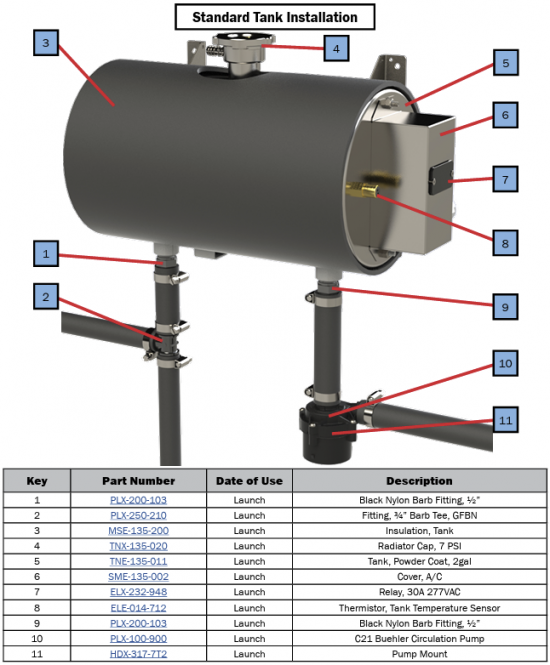 Standard Tank Installation

3

4

5

6

7

8

1

2

9

10

11

| Key | Part Number | Date of Use | Description |
|---|---|---|---|
| 1 | PLX-200-103 | Launch | Black Nylon Barb Fitting, ½" |
| 2 | PLX-250-210 | Launch | Fitting, ¾" Barb Tee, GFBN |
| 3 | MSE-135-200 | Launch | Insulation, Tank |
| 4 | TNX-135-020 | Launch | Radiator Cap, 7 PSI |
| 5 | TNE-135-011 | Launch | Tank, Powder Coat, 2gal |
| 6 | SME-135-002 | Launch | Cover, A/C |
| 7 | ELX-232-948 | Launch | Relay, 30A 277VAC |
| 8 | ELE-014-712 | Launch | Thermistor, Tank Temperature Sensor |
| 9 | PLX-200-103 | Launch | Black Nylon Barb Fitting, ½" |
| 10 | PLX-100-900 | Launch | C21 Buehler Circulation Pump |
| 11 | HDX-317-7T2 | Launch | Pump Mount |