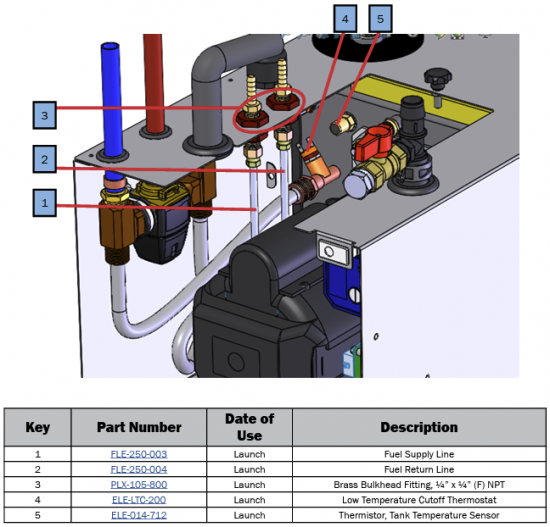 4

5

3

2

1

| Key | Part Number | Date of Use | Description |
|---|---|---|---|
| 1 | FLE-250-003 | Launch | Fuel Supply Line |
| 2 | FLE-250-004 | Launch | Fuel Return Line |
| 3 | PLX-105-800 | Launch | Brass Bulkhead Fitting, ¼" x ¼" (F) NPT |
| 4 | ELE-LTC-200 | Launch | Low Temperature Cutoff Thermostat |
| 5 | ELE-014-712 | Launch | Thermistor, Tank Temperature Sensor |