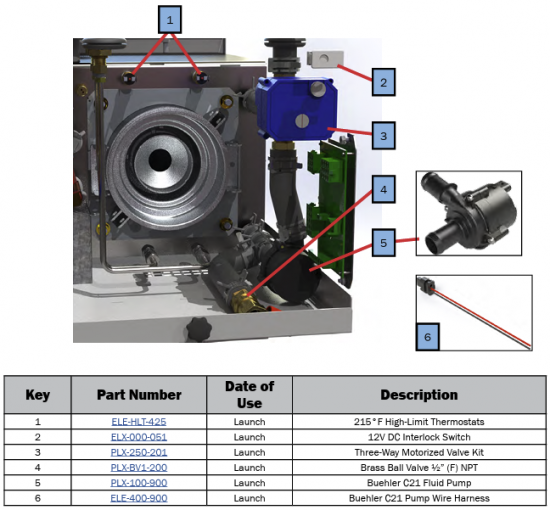 1

2

3

4

5

6

| Key | Part Number | Date of Use | Description |
|---|---|---|---|
| 1 | ELE-HLT-425 | Launch | 215°F High-Limit Thermostats |
| 2 | ELX-000-051 | Launch | 12V DC Interlock Switch |
| 3 | PLX-250-201 | Launch | Three-Way Motorized Valve Kit |
| 4 | PLX-BV1-200 | Launch | Brass Ball Valve ½" (F) NPT |
| 5 | PLX-100-900 | Launch | Buehler C21 Fluid Pump |
| 6 | ELE-400-900 | Launch | Buehler C21 Pump Wire Harness |