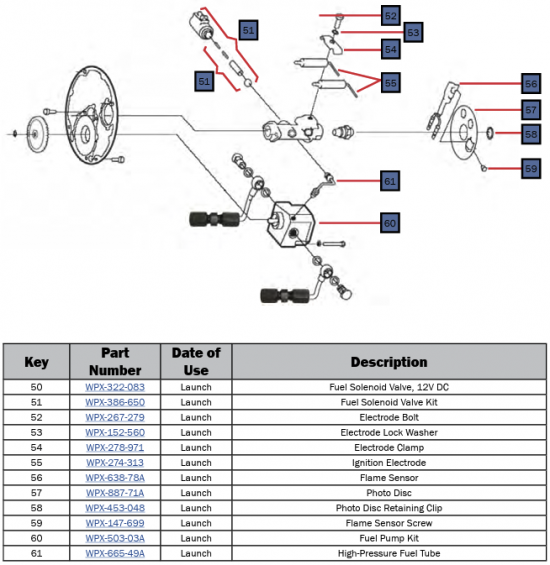 51
51
52
53
54
55
56
57
58
59
61
60

| Key | Part Number | Date of Use | Description |
|---|---|---|---|
| 50 | WPX-322-083 | Launch | Fuel Solenoid Valve, 12V DC |
| 51 | WPX-386-650 | Launch | Fuel Solenoid Valve Kit |
| 52 | WPX-267-279 | Launch | Electrode Bolt |
| 53 | WPX-152-560 | Launch | Electrode Lock Washer |
| 54 | WPX-278-971 | Launch | Electrode Clamp |
| 55 | WPX-274-313 | Launch | Ignition Electrode |
| 56 | WPX-638-78A | Launch | Flame Sensor |
| 57 | WPX-887-71A | Launch | Photo Disc |
| 58 | WPX-453-048 | Launch | Photo Disc Retaining Clip |
| 59 | WPX-147-699 | Launch | Flame Sensor Screw |
| 60 | WPX-503-03A | Launch | Fuel Pump Kit |
| 61 | WPX-665-49A | Launch | High-Pressure Fuel Tube |