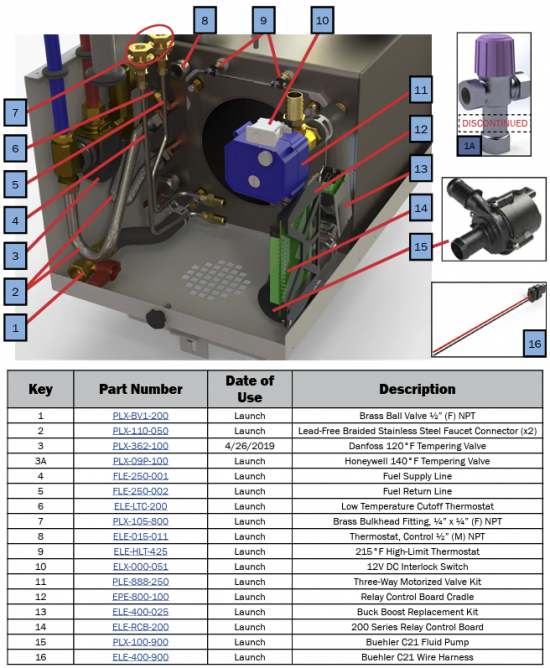 8 9 10
7
6
5
4
3
2
1
11
12
13
14
15
DISCONTINUED
1A
16

| Key | Part Number | Date of Use | Description |
|---|---|---|---|
| 1 | PLX-BV1-200 | Launch | Brass Ball Valve ½" (F) NPT |
| 2 | PLX-110-050 | Launch | Lead-Free Braided Stainless Steel Faucet Connector (x2) |
| 3 | PLX-362-100 | 4/26/2019 | Danfoss 120°F Tempering Valve |
| 3A | PLX-09P-100 | Launch | Honeywell 140°F Tempering Valve |
| 4 | FLE-250-001 | Launch | Fuel Supply Line |
| 5 | FLE-250-002 | Launch | Fuel Return Line |
| 6 | ELE-LTC-200 | Launch | Low Temperature Cutoff Thermostat |
| 7 | PLX-105-800 | Launch | Brass Bulkhead Fitting, ¼" x ¼" (F) NPT |
| 8 | ELE-015-011 | Launch | Thermostat, Control ½" (M) NPT |
| 9 | ELE-HLT-425 | Launch | 215°F High-Limit Thermostat |
| 10 | ELX-000-051 | Launch | 12V DC Interlock Switch |
| 11 | PLE-888-250 | Launch | Three-Way Motorized Valve Kit |
| 12 | EPE-800-100 | Launch | Relay Control Board Cradle |
| 13 | ELE-400-025 | Launch | Buck Boost Replacement Kit |
| 14 | ELE-RCB-200 | Launch | 200 Series Relay Control Board |
| 15 | PLX-100-900 | Launch | Buehler C21 Fluid Pump |
| 16 | ELE-400-900 | Launch | Buehler C21 Wire Harness |