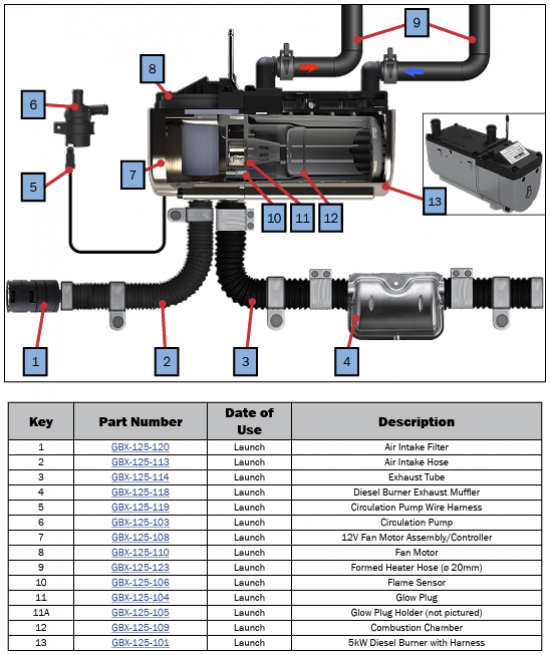 9
8
6
7
5
10
11
12
13
1
2
3
4

| Key | Part Number | Date of Use | Description |
|---|---|---|---|
| 1 | GBX-125-120 | Launch | Air Intake Filter |
| 2 | GBX-125-113 | Launch | Air Intake Hose |
| 3 | GBX-125-114 | Launch | Exhaust Tube |
| 4 | GBX-125-118 | Launch | Diesel Burner Exhaust Muffler |
| 5 | GBX-125-119 | Launch | Circulation Pump Wire Harness |
| 6 | GBX-125-103 | Launch | Circulation Pump |
| 7 | GBX-125-108 | Launch | 12V Fan Motor Assembly/Controller |
| 8 | GBX-125-110 | Launch | Fan Motor |
| 9 | GBX-125-123 | Launch | Formed Heater Hose (ø 20mm) |
| 10 | GBX-125-106 | Launch | Flame Sensor |
| 11 | GBX-125-104 | Launch | Glow Plug |
| 11A | GBX-125-105 | Launch | Glow Plug Holder (not pictured) |
| 12 | GBX-125-109 | Launch | Combustion Chamber |
| 13 | GBX-125-101 | Launch | 5kW Diesel Burner with Harness |