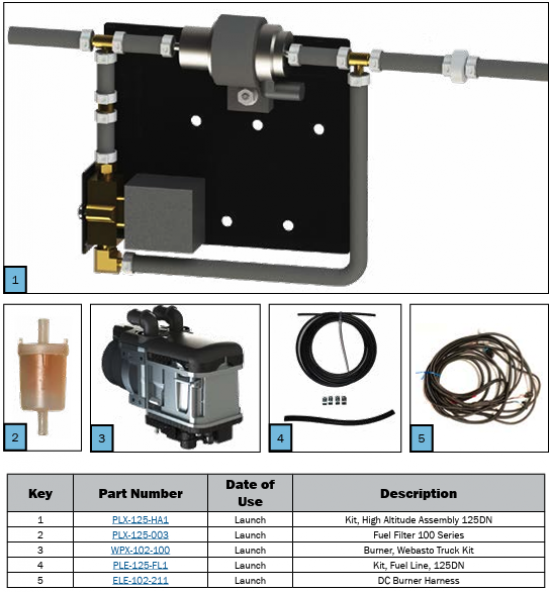 1

2

3

4

5

| Key | Part Number | Date of Use | Description |
|---|---|---|---|
| 1 | PLX-125-HA1 | Launch | Kit, High Altitude Assembly 125DN |
| 2 | PLX-125-003 | Launch | Fuel Filter 100 Series |
| 3 | WPX-102-100 | Launch | Burner, Webasto Truck Kit |
| 4 | PLE-125-FL1 | Launch | Kit, Fuel Line, 125DN |
| 5 | ELE-102-211 | Launch | DC Burner Harness |