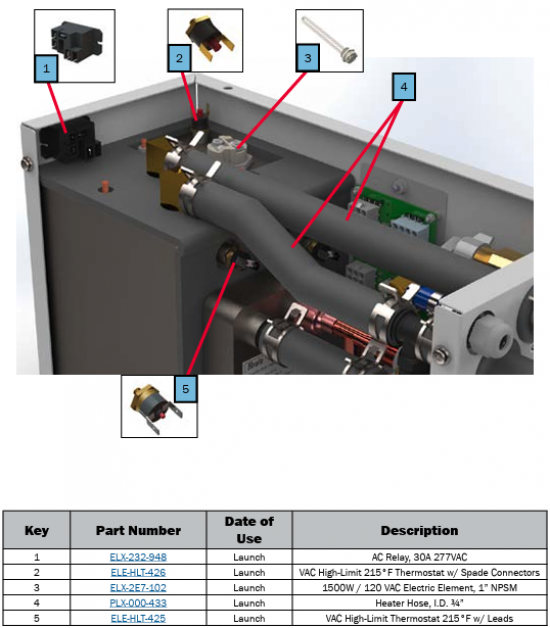 1

2

3

4

5

| Key | Part Number | Date of Use | Description |
|---|---|---|---|
| 1 | ELX-232-948 | Launch | AC Relay, 30A 277VAC |
| 2 | ELE-HLT-426 | Launch | VAC High-Limit 215°F Thermostat w/ Spade Connectors |
| 3 | ELX-2E7-102 | Launch | 1500W / 120 VAC Electric Element, 1" NPSM |
| 4 | PLX-000-433 | Launch | Heater Hose, I.D. ¾" |
| 5 | ELE-HLT-425 | Launch | VAC High-Limit Thermostat 215°F w/ Leads |