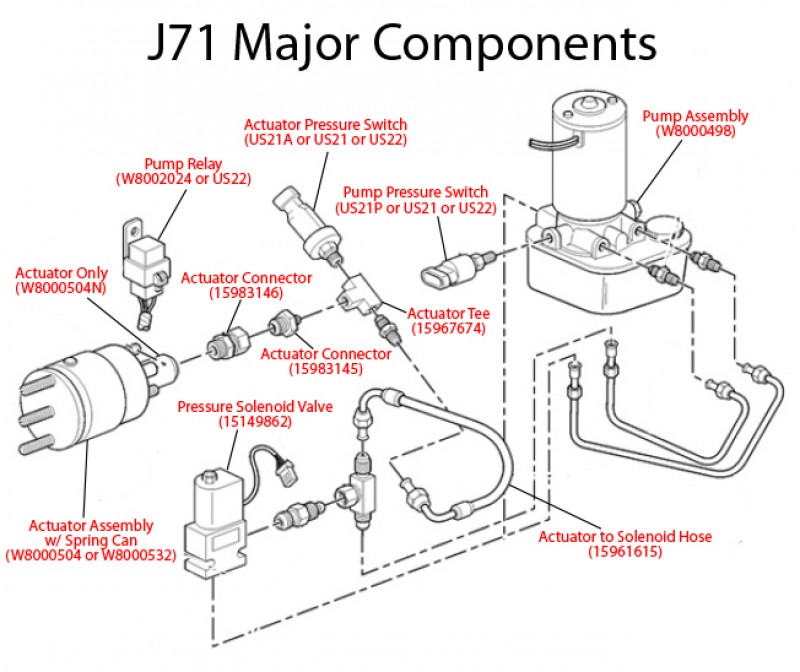 J71 Major Components

Actuator Pressure Switch
(US21A or US21 or US22)

Pump Assembly
(W8000498)

Pump Relay
(W8002024 or US22)

Pump Pressure Switch
(US21P or US21 or US22)

Actuator Only
(W8000504N)

Actuator Connector
(15983146)

Actuator Tee
(15967674)

Actuator Connector
(15983145)

Pressure Solenoid Valve
(15149862)

Actuator Assembly
w/ Spring Can
(W8000504 or W8000532)

Actuator to Solenoid Hose
(15961615)