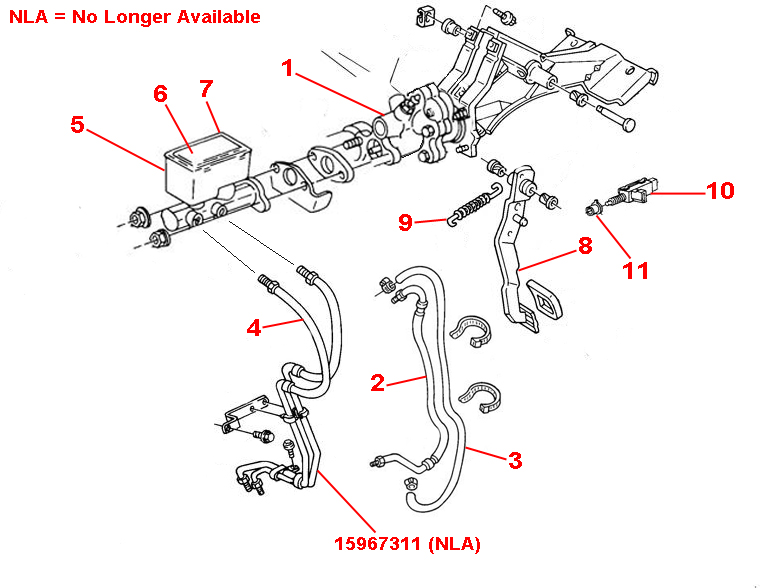 NLA = No Longer Available

1

6

7

5

10

9

8

11

4

2

3

15967311 (NLA)