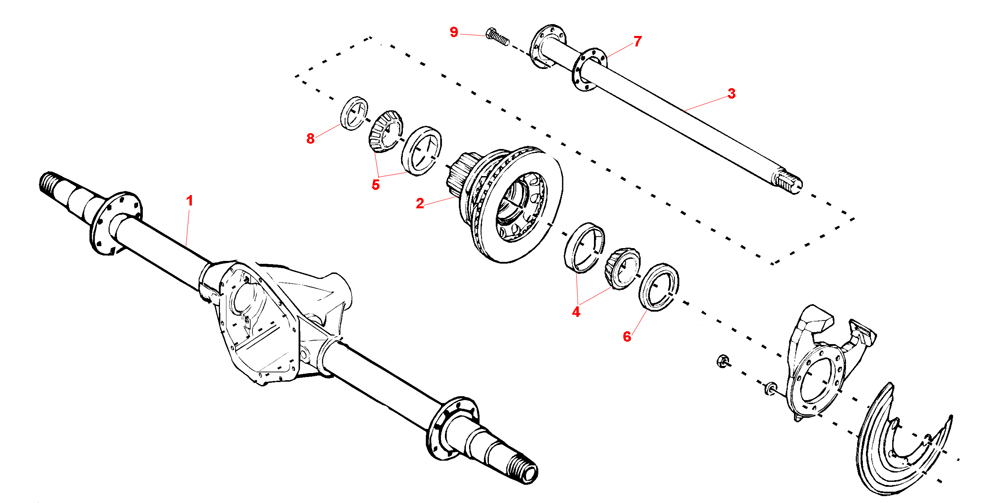 9
7
3
8
5
2
1
4
6