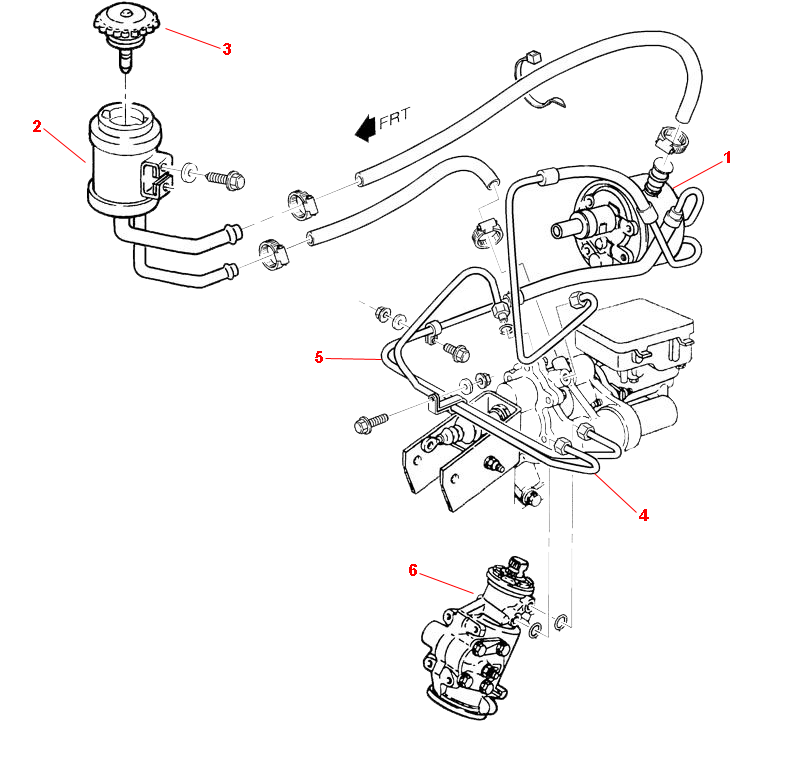 3

2

FRT

1

5

4

6