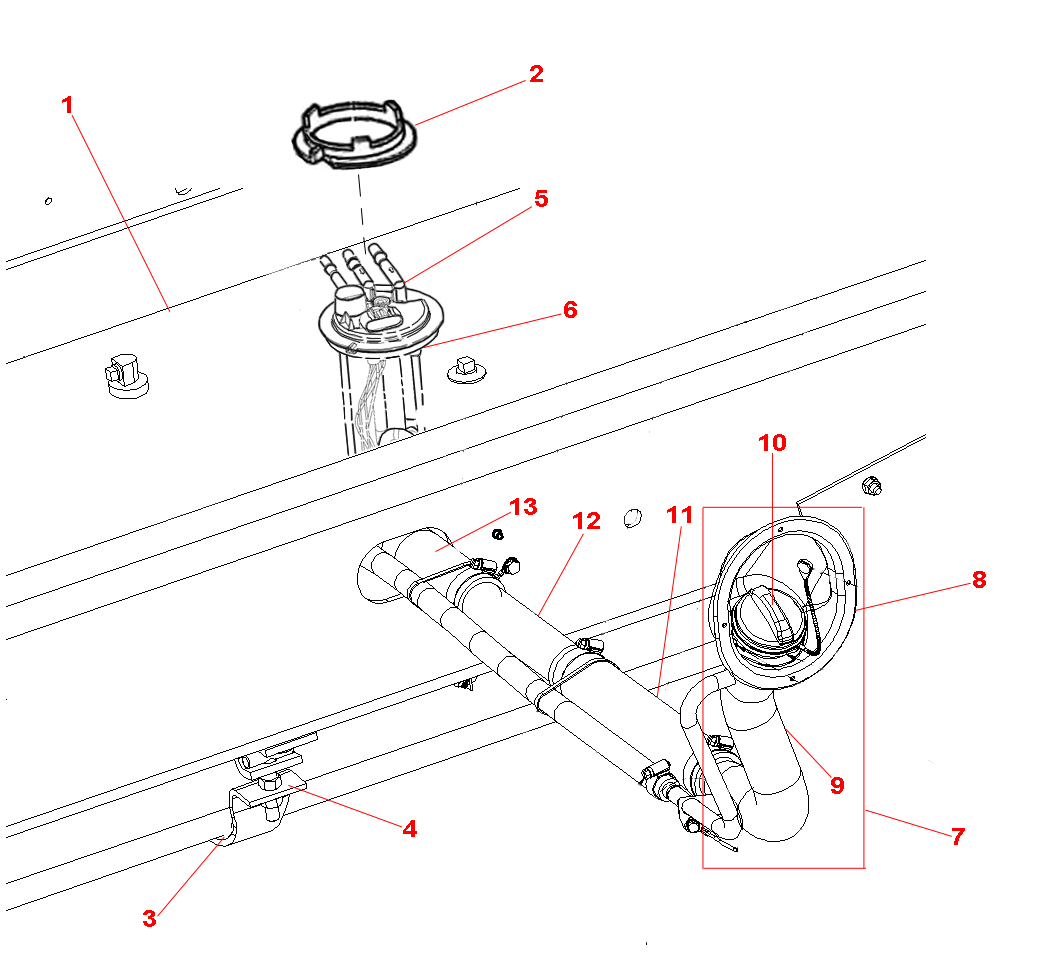 1
2
5
6
10
13
12
11
8
9
4
7
3