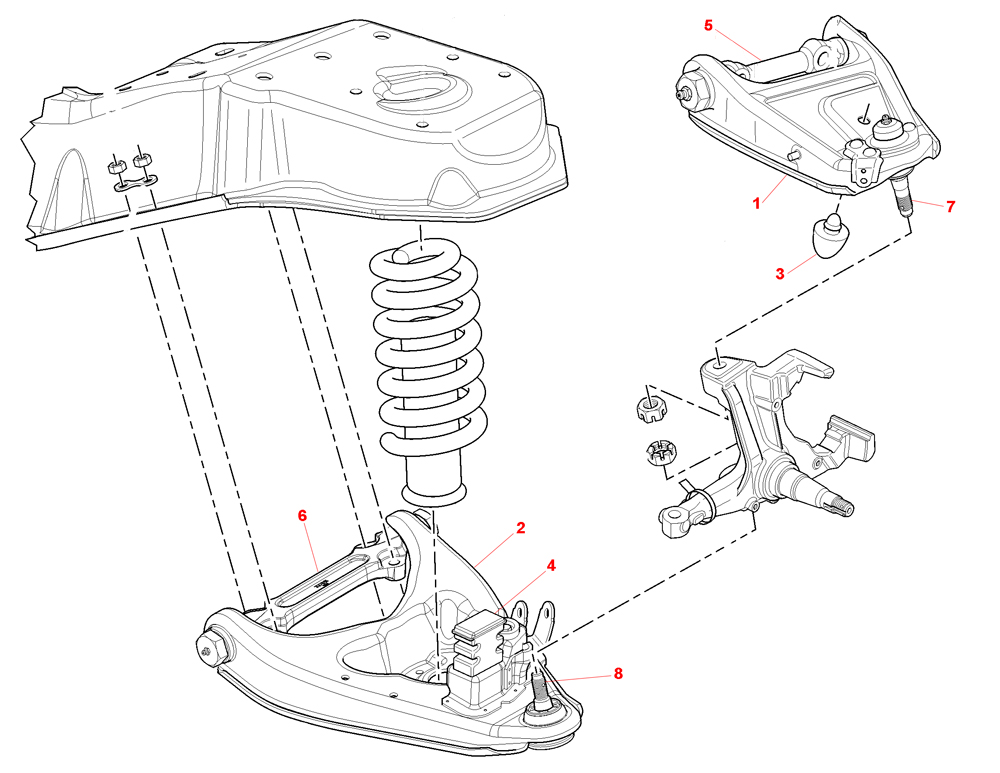 5
1
7
3
6
2
4
8