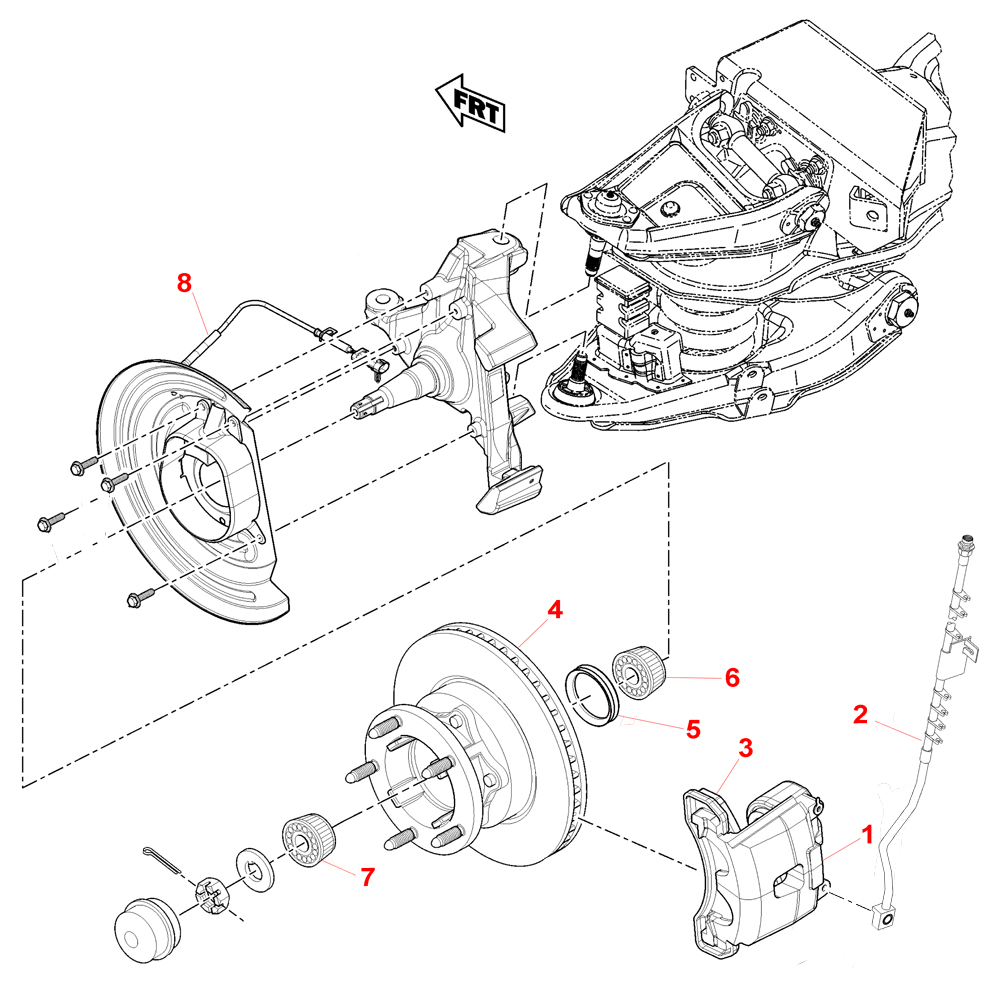 FRT

8

4

6

5

2

3

1

7