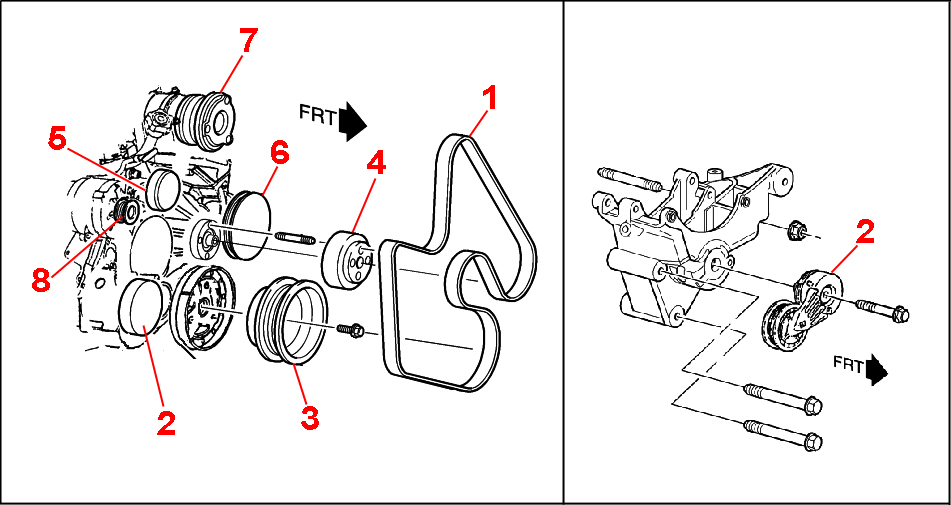 7
FRT
1
5
6
4
8
2
3
2
FRT